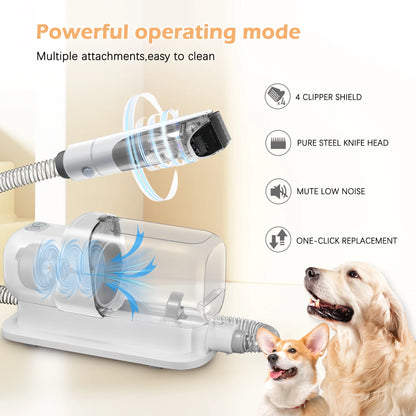 Powerful operating mode

Multiple attachments,easy to clean

x4 4 CLIPPER SHIELD

PURE STEEL KNIFE HEAD

MUTE LOW NOISE

ONE-CLICK REPLACEMENT