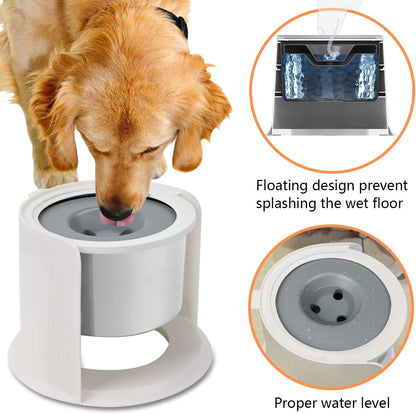 Floating design prevent splashing the wet floor

Proper water level